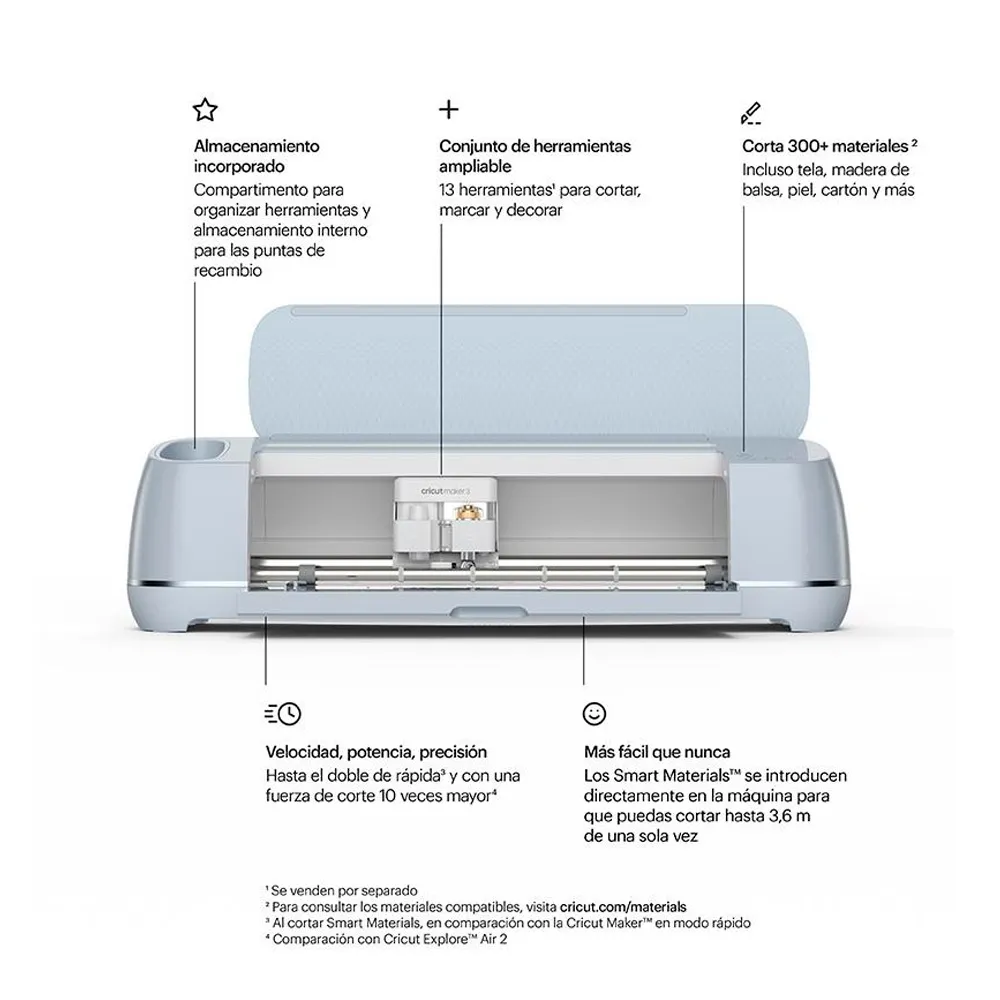 Almacenamiento incorporado
Compartimento para organizar herramientas y almacenamiento interno para las puntas de recambio

Conjunto de herramientas ampliable
13 herramientas¹ para cortar, marcar y decorar

Corta 300+ materiales ²
Incluso tela, madera de balsa, piel, cartón y más

cricut maker 3

Velocidad, potencia, precisión
Hasta el doble de rápida³ y con una fuerza de corte 10 veces mayor⁴

Más fácil que nunca
Los Smart Materials™ se introducen directamente en la máquina para que puedas cortar hasta 3,6 m de una sola vez

¹ Se venden por separado
² Para consultar los materiales compatibles, visita cricut.com/materials
³ Al cortar Smart Materials, en comparación con la Cricut Maker™ en modo rápido
⁴ Comparación con Cricut Explore™ Air 2