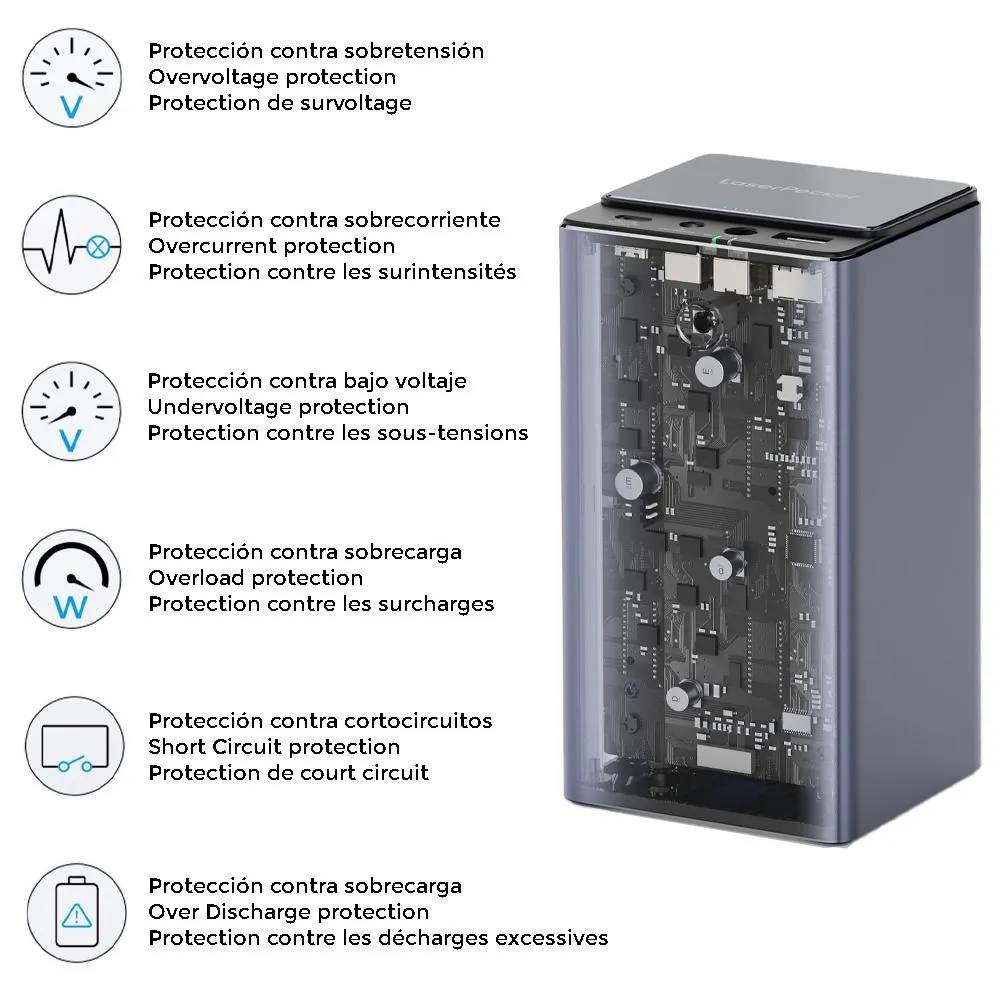 V
Protección contra sobretensión
Overvoltage protection
Protection de survoltage

Protección contra sobrecorriente
Overcurrent protection
Protection contre les surintensités

V
Protección contra bajo voltaje
Undervoltage protection
Protection contre les sous-tensions

W
Protección contra sobrecarga
Overload protection
Protection contre les surcharges

Protección contra cortocircuitos
Short Circuit protection
Protection de court circuit

Protección contra sobrecarga
Over Discharge protection
Protection contre les décharges excessives

LaserPecker